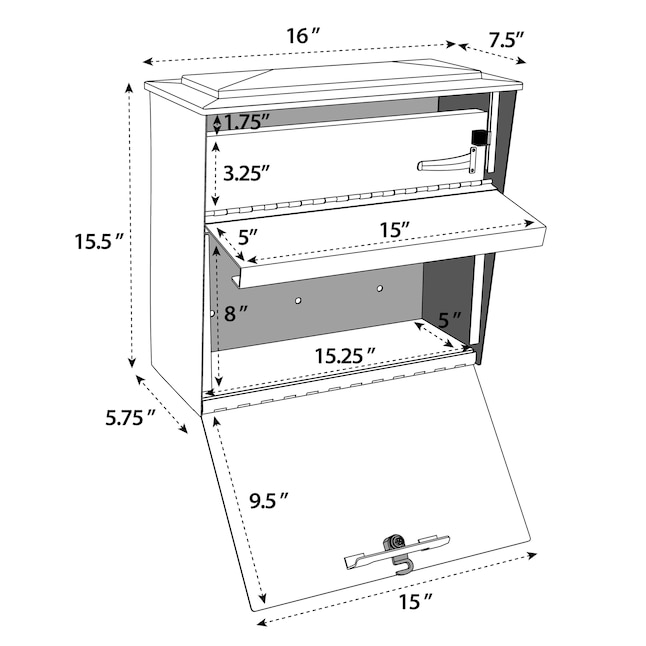 16″
7.5″
1.75″
3.25″
15.5″
5″
15″
8″
5″
15.25″
5.75″
9.5″
15″